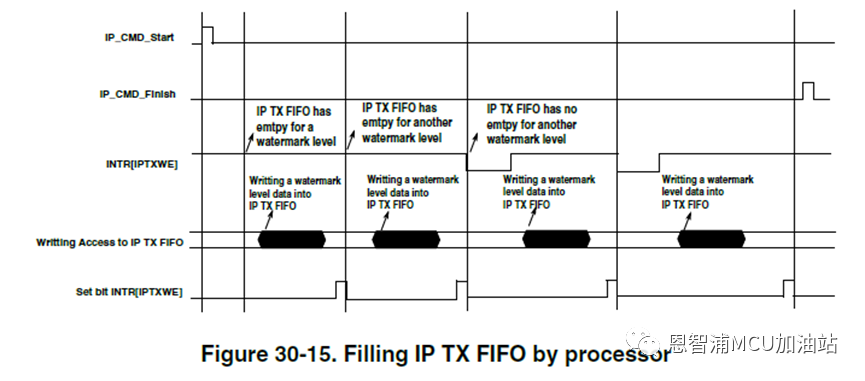 IP_CMD_Start

IP_CMD_Finish

IP TX FIFO has emtpy for a watermark level

IP TX FIFO has emtpy for another watermark level

IP TX FIFO has no emtpy for another watermark level

INTR[IPTXWE]

Writting a watermark level data into IP TX FIFO

Writting a watermark level data into IP TX FIFO

Writting a watermark level data into IP TX FIFO

Writting a watermark level data into IP TX FIFO

Writting Access to IP TX FIFO

Set bit INTR[IPTXWE]

Figure 30-15. Filling IP TX FIFO by processor

恩智浦MCU加油站